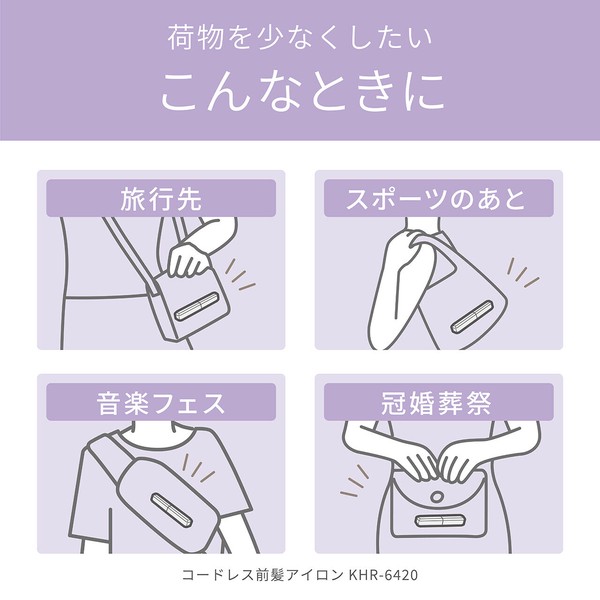 荷物を少なくしたい
こんなときに

旅行先

スポーツのあと

音楽フェス

冠婚葬祭

コードレス前髪アイロン KHR-6420