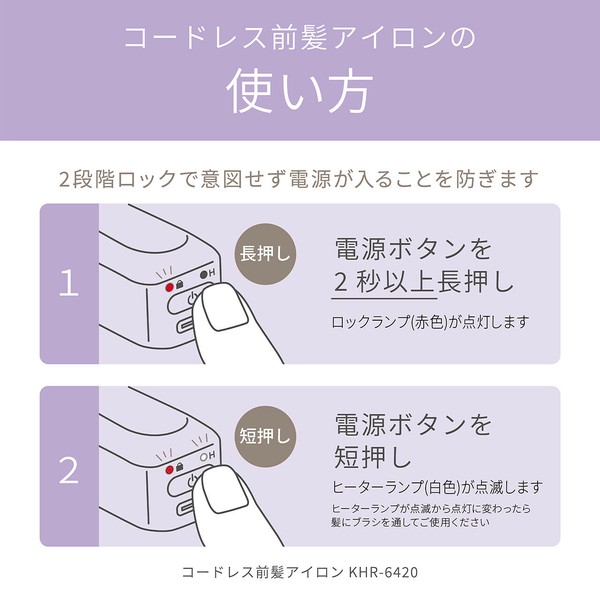 コードレス前髪アイロンの
使い方

2段階ロックで意図せず電源が入ることを防ぎます

1

H

長押し

電源ボタンを
2秒以上長押し

ロックランプ(赤色)が点灯します

2

H

短押し

電源ボタンを
短押し

ヒーターランプ(白色)が点滅します

ヒーターランプが点滅から点灯に変わったら
髪にブラシを通してご使用ください

コードレス前髪アイロン KHR-6420